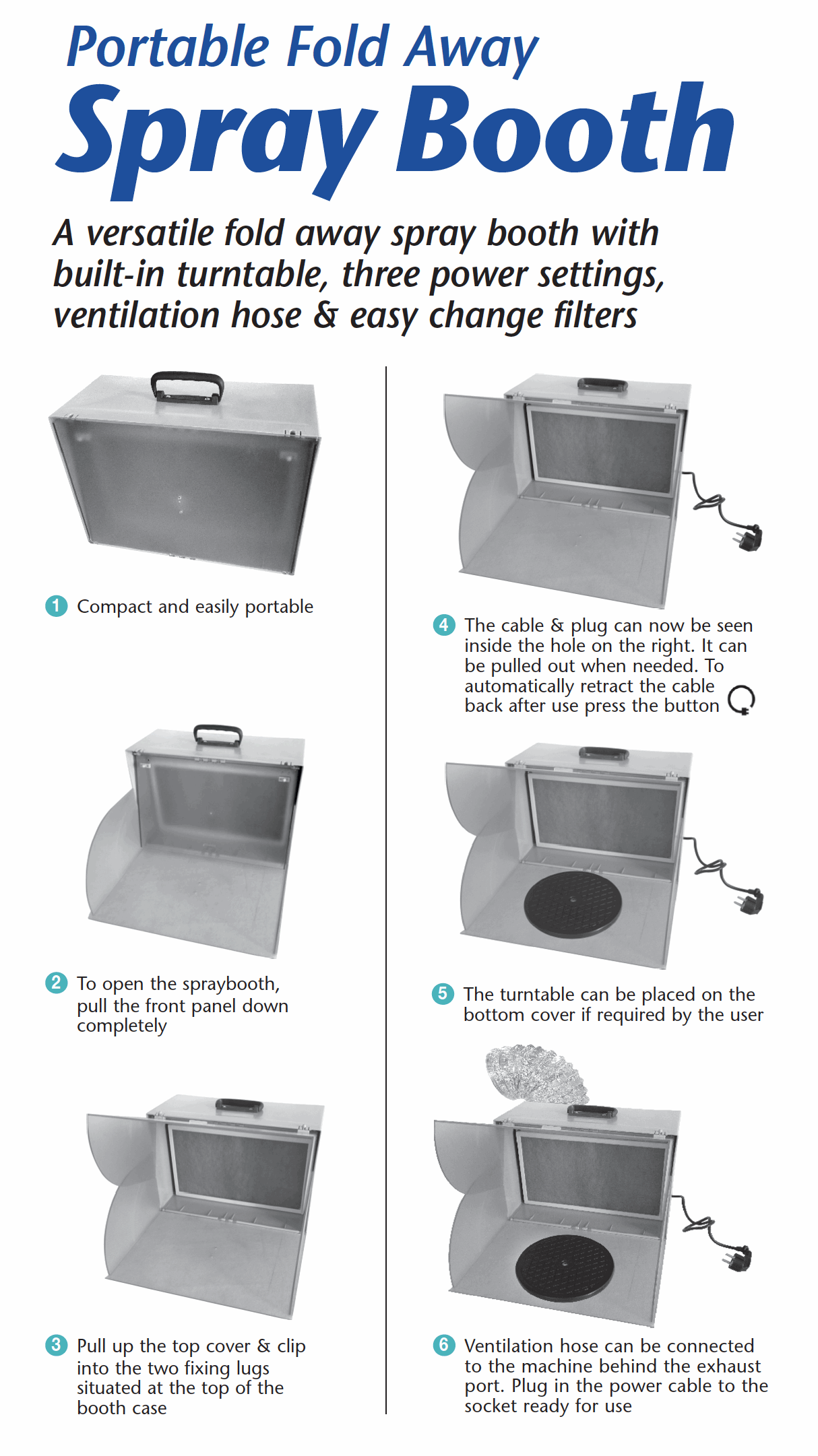 Portable Fold Away
Spray Booth

A versatile fold away spray booth with built-in turntable, three power settings, ventilation hose & easy change filters

1 Compact and easily portable

2 To open the spraybooth, pull the front panel down completely

3 Pull up the top cover & clip into the two fixing lugs situated at the top of the booth case

4 The cable & plug can now be seen inside the hole on the right. It can be pulled out when needed. To automatically retract the cable back after use press the button

5 The turntable can be placed on the bottom cover if required by the user

6 Ventilation hose can be connected to the machine behind the exhaust port. Plug in the power cable to the socket ready for use