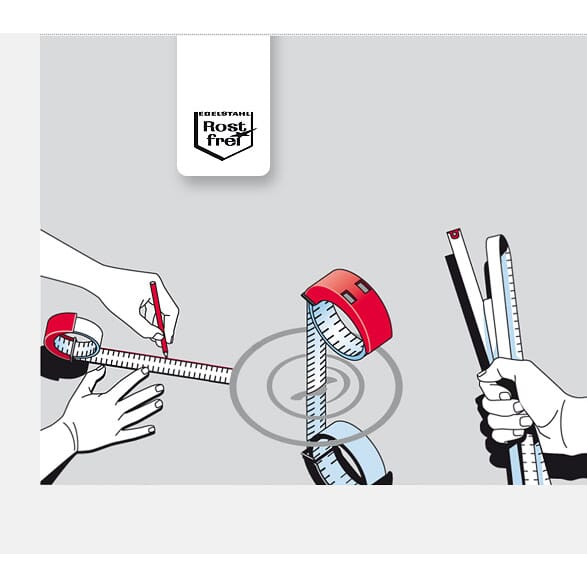 EDELSTAHL
Rost
frei